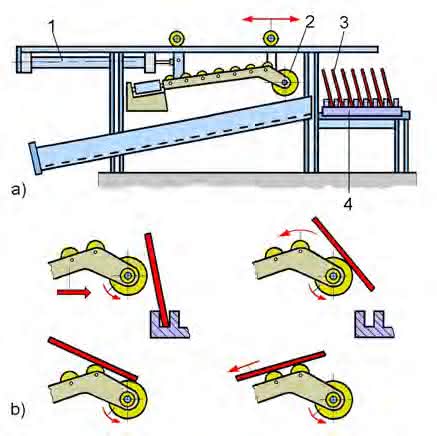 1
2
3
4
a)
b)