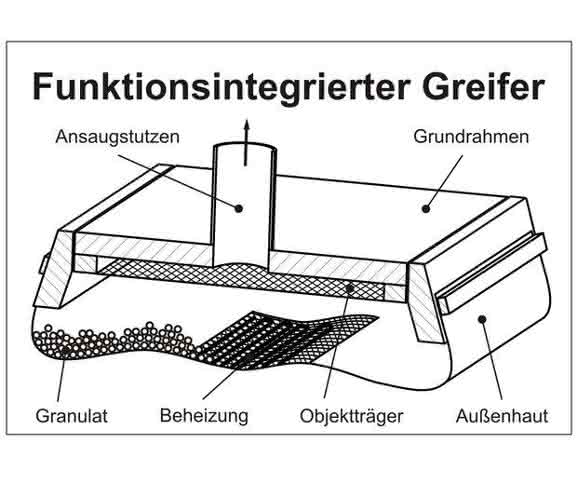 Funktionsintegrierter Greifer

Ansaugstutzen

Grundrahmen

Granulat

Beheizung

Objektträger

Außenhaut